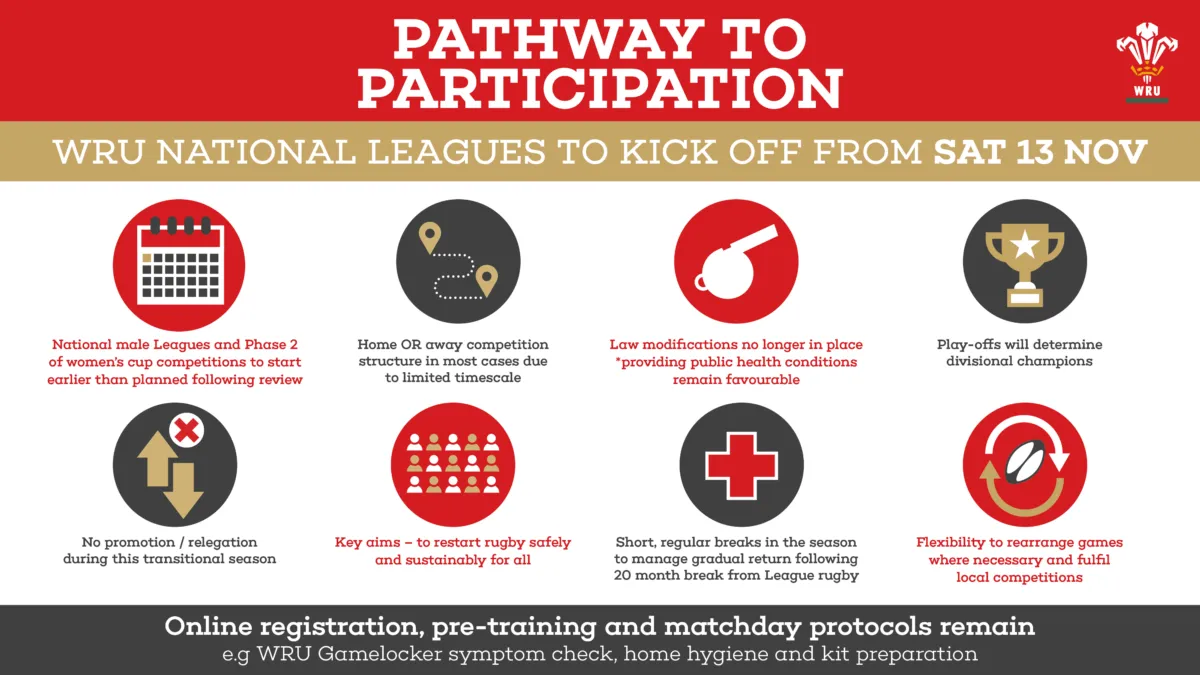 PATHWAY TO PARTICIPATION

WRU

WRU NATIONAL LEAGUES TO KICK OFF FROM SAT 13 NOV

National male Leagues and Phase 2 of women's cup competitions to start earlier than planned following review

Home OR away competition structure in most cases due to limited timescale

Law modifications no longer in place *providing public health conditions remain favourable

Play-offs will determine divisional champions

No promotion / relegation during this transitional season

Key aims – to restart rugby safely and sustainably for all

Short, regular breaks in the season to manage gradual return following 20 month break from League rugby

Flexibility to rearrange games where necessary and fulfil local competitions

Online registration, pre-training and matchday protocols remain
e.g WRU Gamelocker symptom check, home hygiene and kit preparation